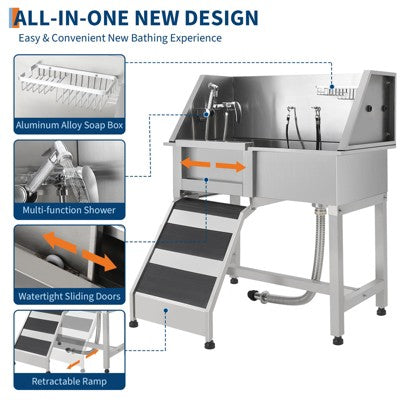 ALL-IN-ONE NEW DESIGN
Easy & Convenient New Bathing Experience

Aluminum Alloy Soap Box

Multi-function Shower

Watertight Sliding Doors

Retractable Ramp